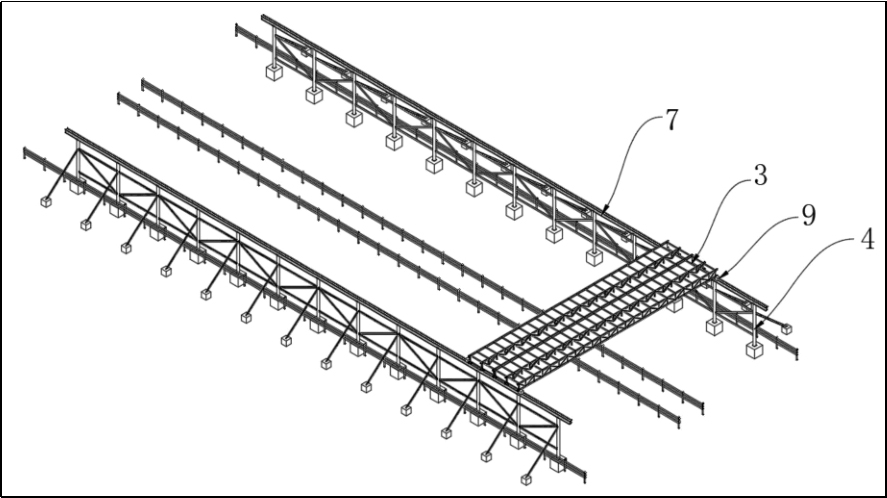 7
3
9
4